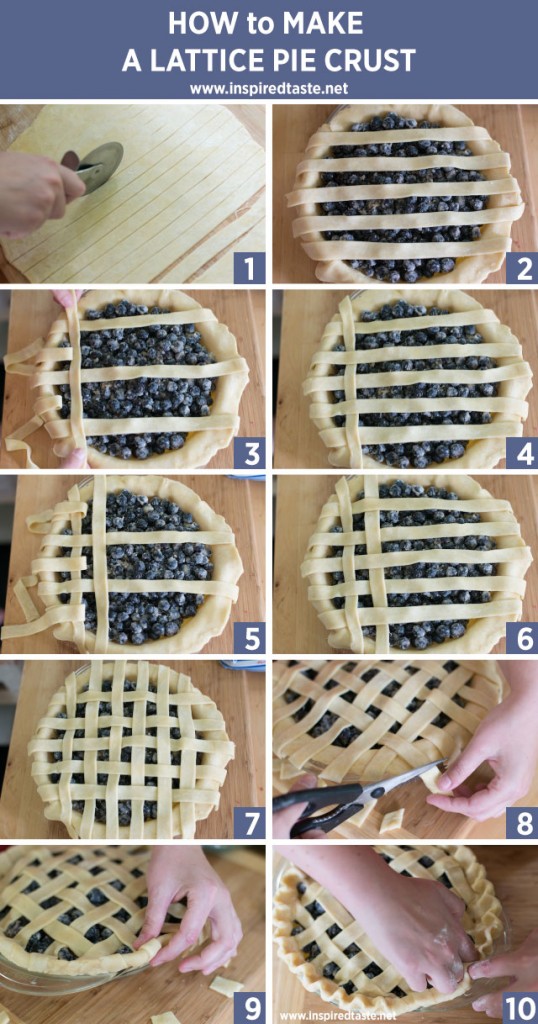 HOW to MAKE
A LATTICE PIE CRUST
www.inspiredtaste.net

1
2
3
4
5
6
7
8
9
10

www.inspiredtaste.net