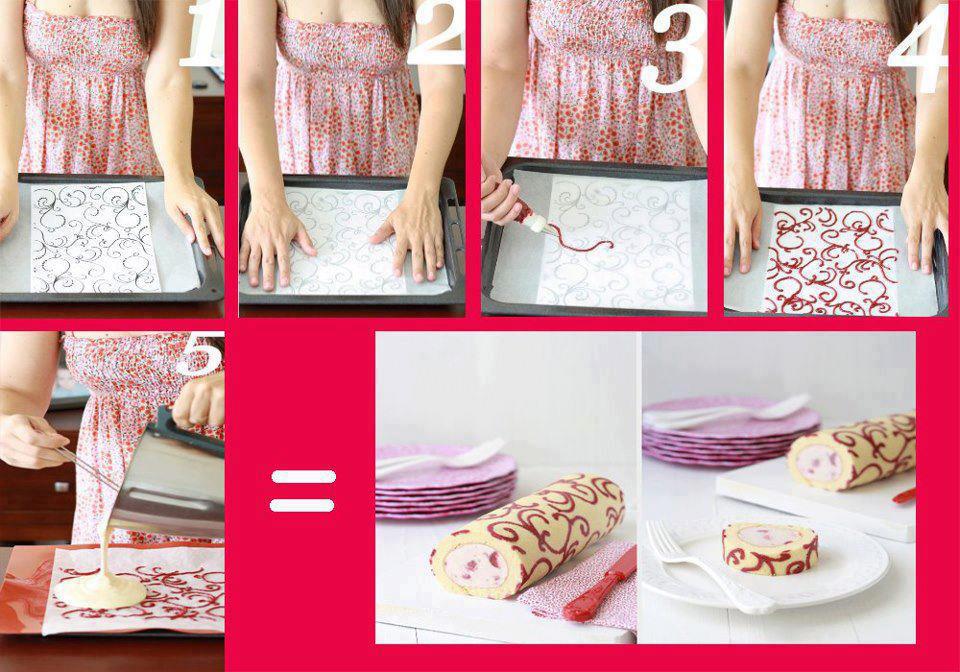 1
2
3
4
5
=